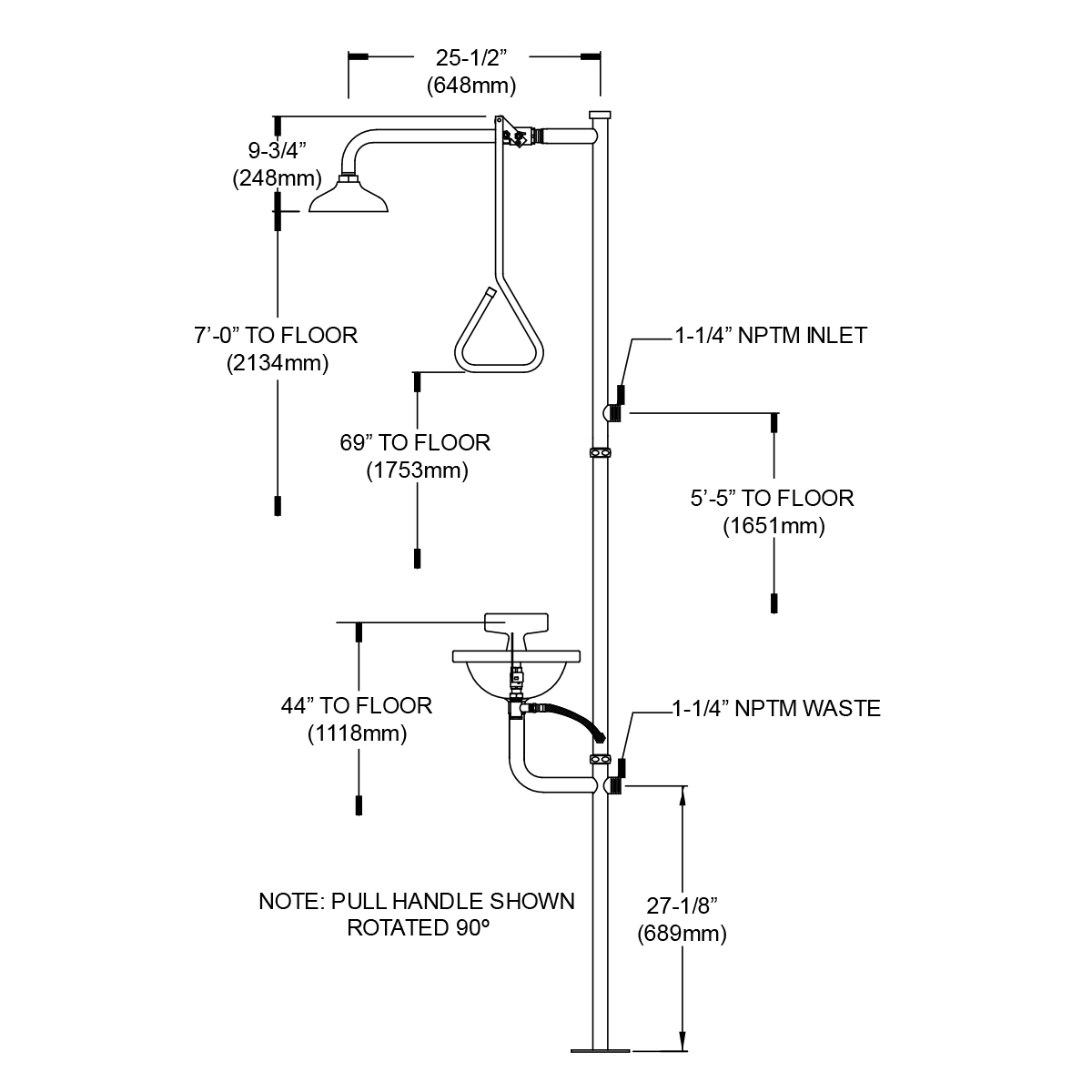 25-1/2”
(648mm)

9-3/4”
(248mm)

7’-0” TO FLOOR
(2134mm)

69” TO FLOOR
(1753mm)

1-1/4” NPTM INLET

5’-5” TO FLOOR
(1651mm)

44” TO FLOOR
(1118mm)

1-1/4” NPTM WASTE

NOTE: PULL HANDLE SHOWN
ROTATED 90º

27-1/8”
(689mm)