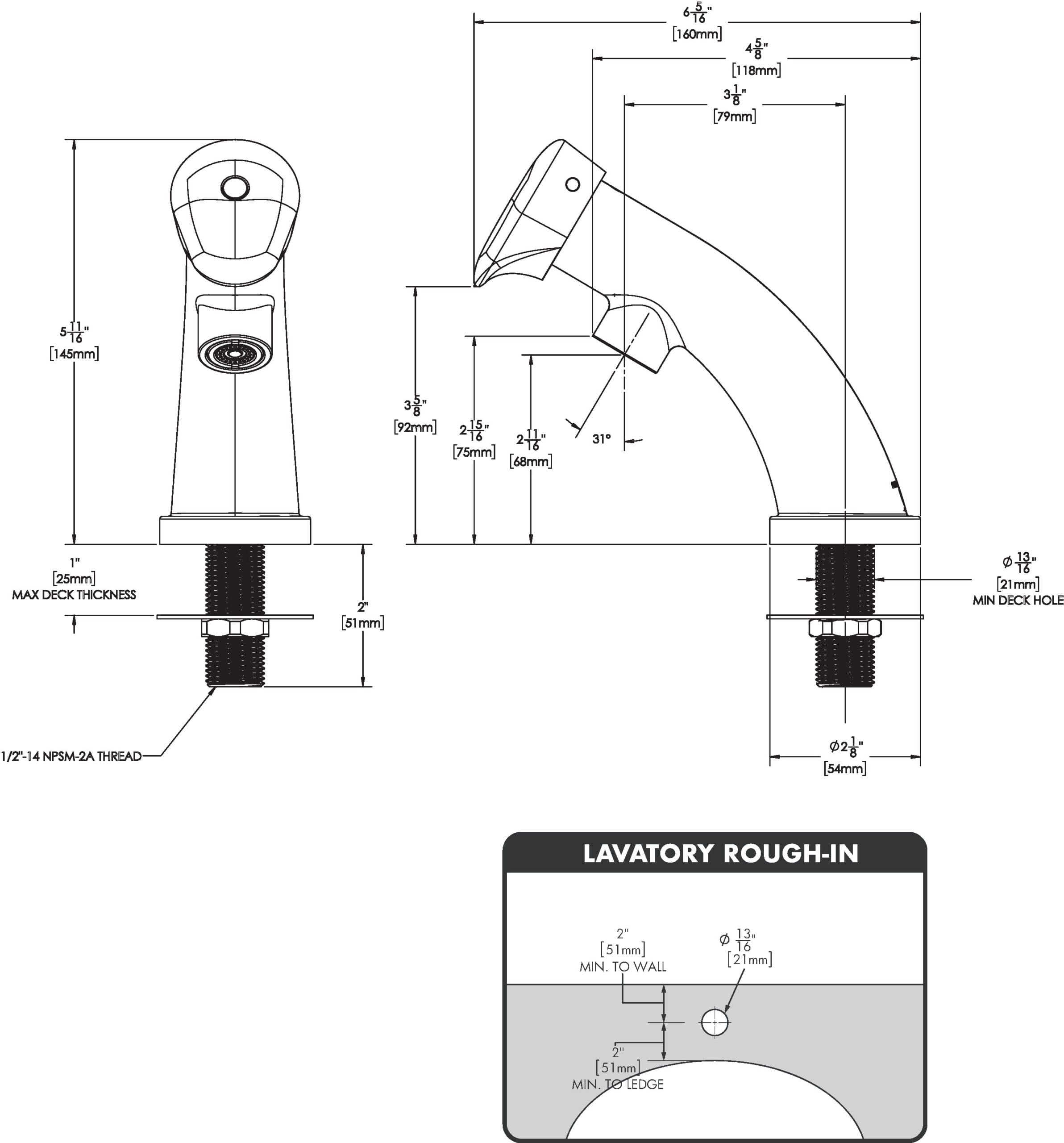 $6\frac{5}{16}$"
[160mm]

$4\frac{5}{8}$"
[118mm]

$3\frac{1}{8}$"
[79mm]

$5\frac{11}{16}$"
[145mm]

$3\frac{5}{8}$"
[92mm]

$2\frac{15}{16}$"
[75mm]

$2\frac{11}{16}$"
[68mm]

31°

1"
[25mm]
MAX DECK THICKNESS

2"
[51mm]

$\phi\frac{13}{16}$"
[21mm]
MIN DECK HOLE

1/2"-14 NPSM-2A THREAD

$\phi 2\frac{1}{8}$"
[54mm]

LAVATORY ROUGH-IN

2"
[51mm]
MIN. TO WALL

$\phi\frac{13}{16}$"
[21mm]

2"
[51mm]
MIN. TO LEDGE