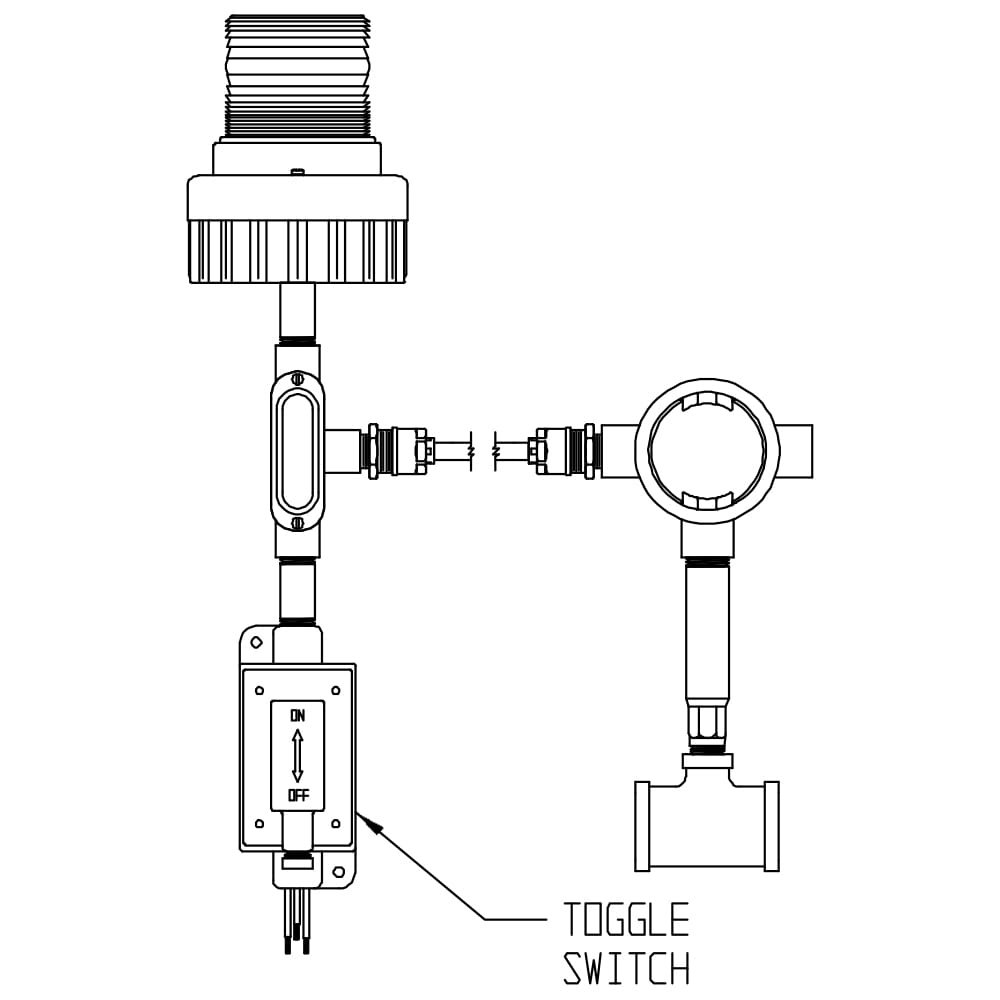 ON
OFF
TOGGLE SWITCH